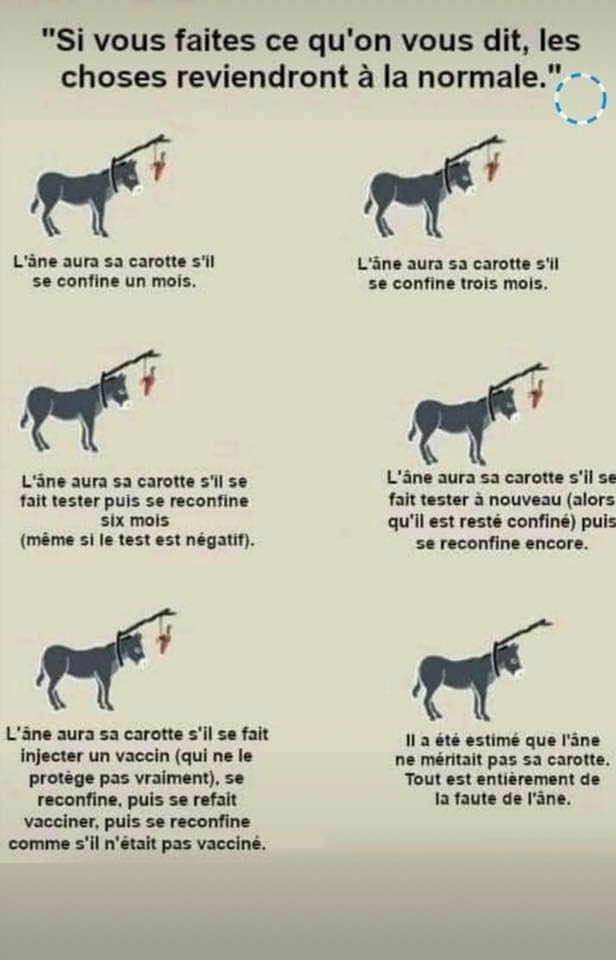 "Si vous faites ce qu'on vous dit, les choses reviendront à la normale."

L'âne aura sa carotte s'il se confine un mois.

L'âne aura sa carotte s'il se confine trois mois.

L'âne aura sa carotte s'il se fait tester puis se reconfine six mois (même si le test est négatif).

L'âne aura sa carotte s'il se fait tester à nouveau (alors qu'il est resté confiné) puis se reconfine encore.

L'âne aura sa carotte s'il se fait injecter un vaccin (qui ne le protège pas vraiment), se reconfine, puis se refait vacciner, puis se reconfine comme s'il n'était pas vacciné.

Il a été estimé que l'âne ne méritait pas sa carotte. Tout est entièrement de la faute de l'âne.